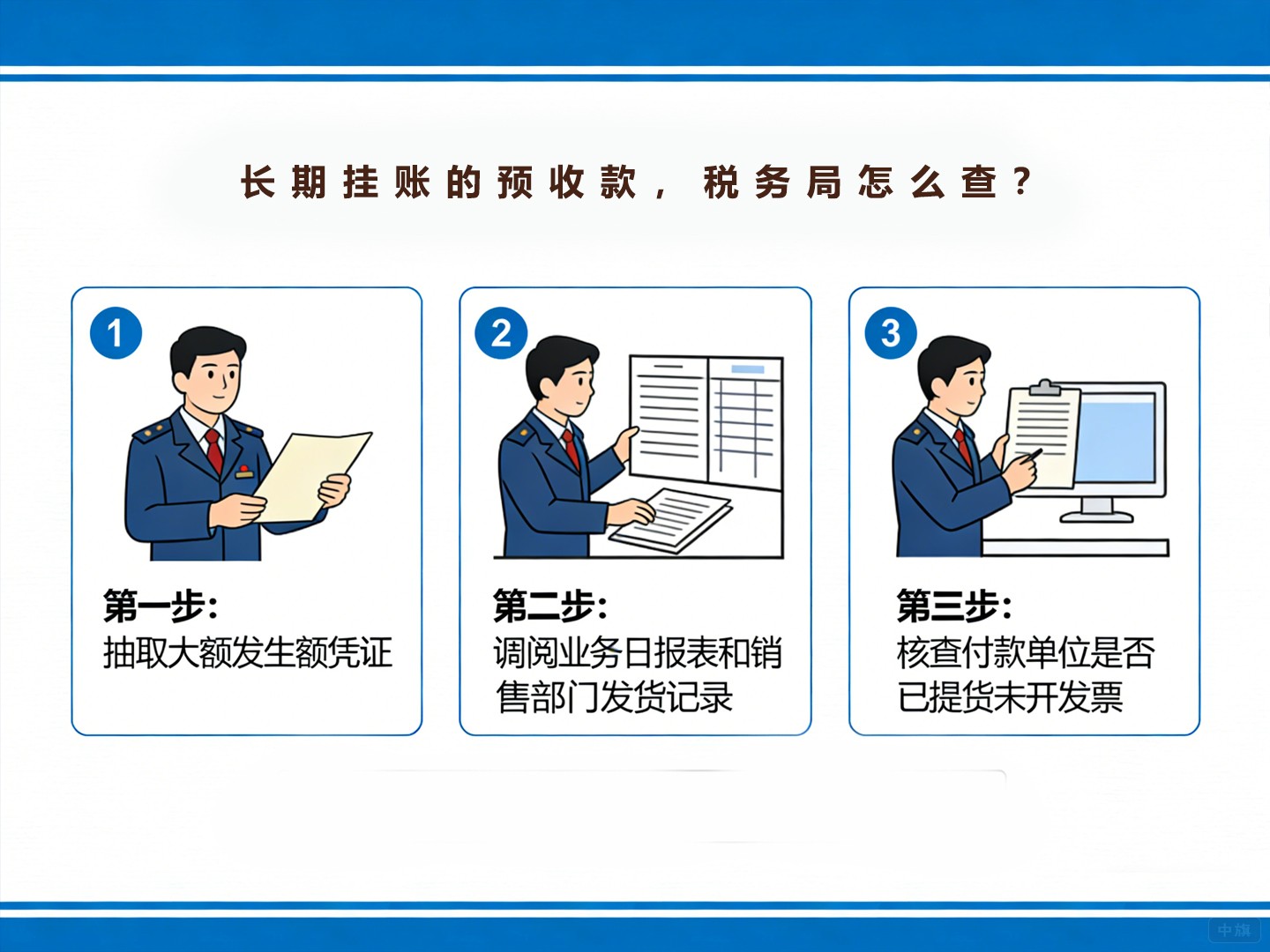 长期挂账的预收款，税务局怎么查？

1

第一步：
抽取大额发生额凭证

2

第二步：
调阅业务日报表和销售部门发货记录

3

第三步：
核查付款单位是否已提货未开发票

中旗